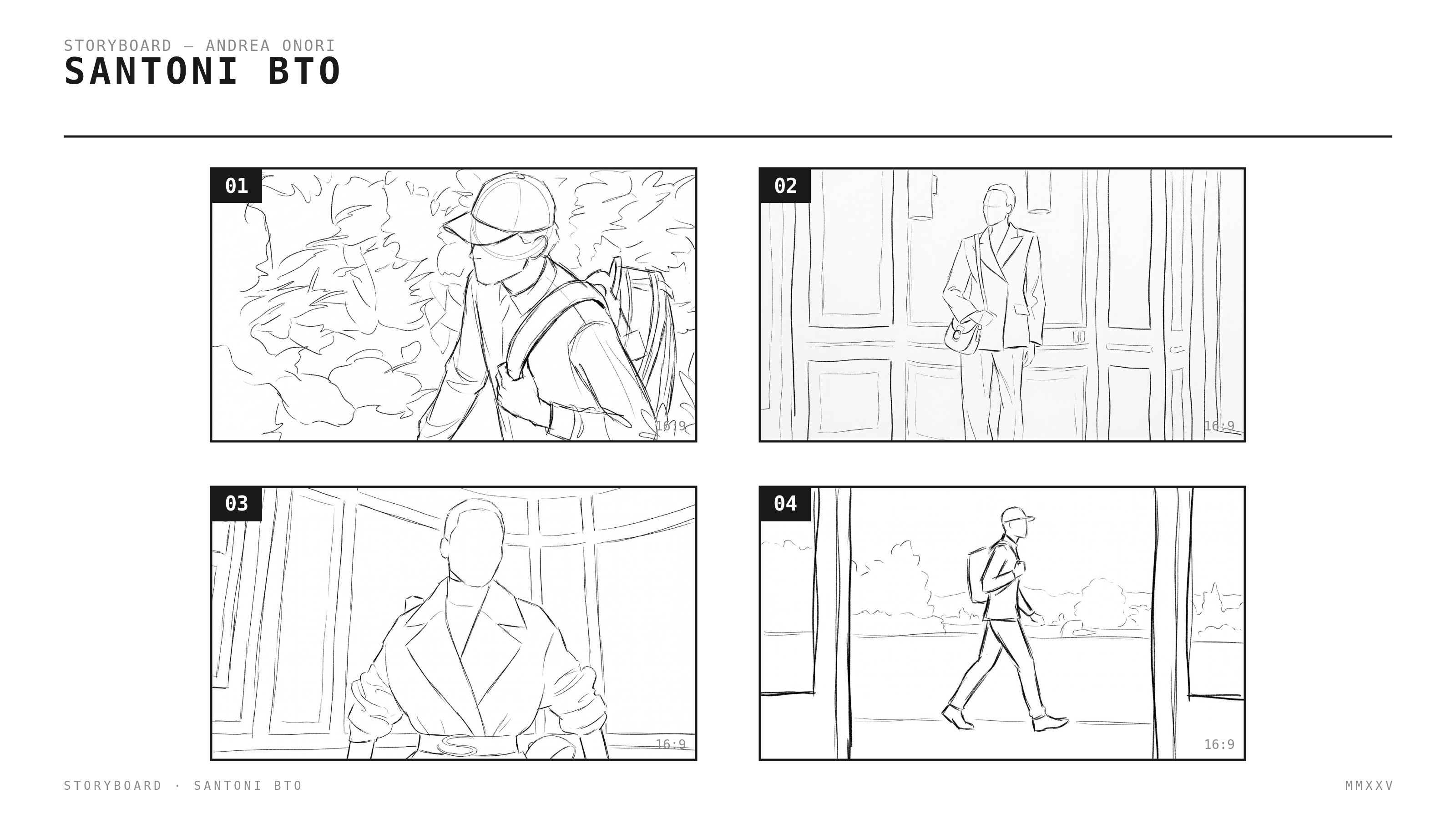 STORYBOARD — ANDREA ONORI
SANTONI BTO

01

16:9

02

16:9

03

16:9

04

16:9

STORYBOARD · SANTONI BTO

MMXXV